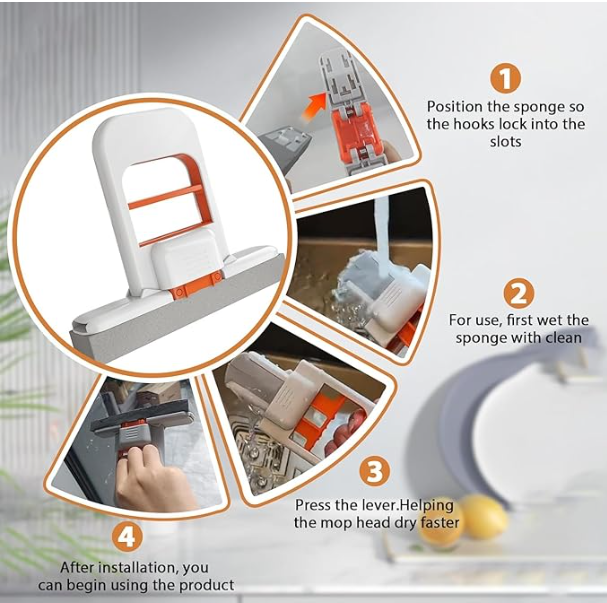 1
Position the sponge so the hooks lock into the slots

2
For use, first wet the sponge with clean

3
Press the lever.Helping the mop head dry faster

4
After installation, you can begin using the product